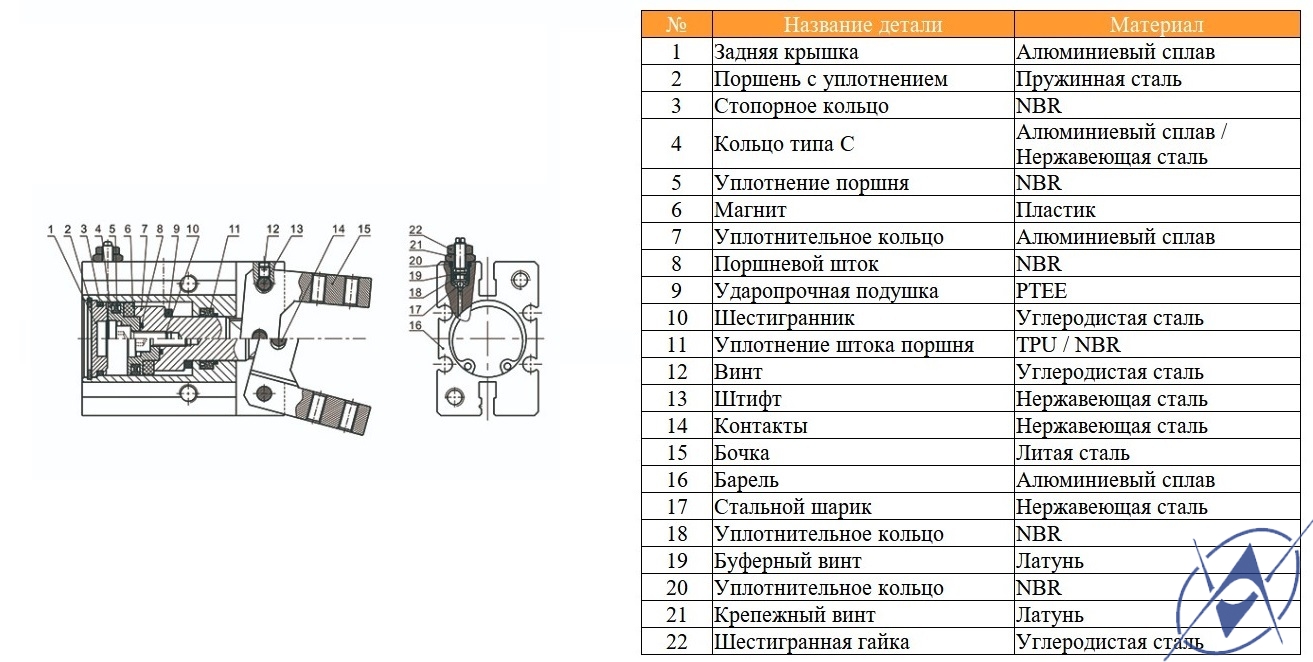 1 2 3 4 5 6 7 8 9 10 11 12 13 14 15

22
21
20
19
18
17
16

| № | Название детали | Материал |
|---|---|---|
| 1 | Задняя крышка | Алюминиевый сплав |
| 2 | Поршень с уплотнением | Пружинная сталь |
| 3 | Стопорное кольцо | NBR |
| 4 | Кольцо типа С | Алюминиевый сплав / Нержавеющая сталь |
| 5 | Уплотнение поршня | NBR |
| 6 | Магнит | Пластик |
| 7 | Уплотнительное кольцо | Алюминиевый сплав |
| 8 | Поршневой шток | NBR |
| 9 | Ударопрочная подушка | PTEE |
| 10 | Шестигранник | Углеродистая сталь |
| 11 | Уплотнение штока поршня | TPU / NBR |
| 12 | Винт | Углеродистая сталь |
| 13 | Штифт | Нержавеющая сталь |
| 14 | Контакты | Нержавеющая сталь |
| 15 | Бочка | Литая сталь |
| 16 | Барель | Алюминиевый сплав |
| 17 | Стальной шарик | Нержавеющая сталь |
| 18 | Уплотнительное кольцо | NBR |
| 19 | Буферный винт | Латунь |
| 20 | Уплотнительное кольцо | NBR |
| 21 | Крепежный винт | Латунь |
| 22 | Шестигранная гайка | Углеродистая сталь |